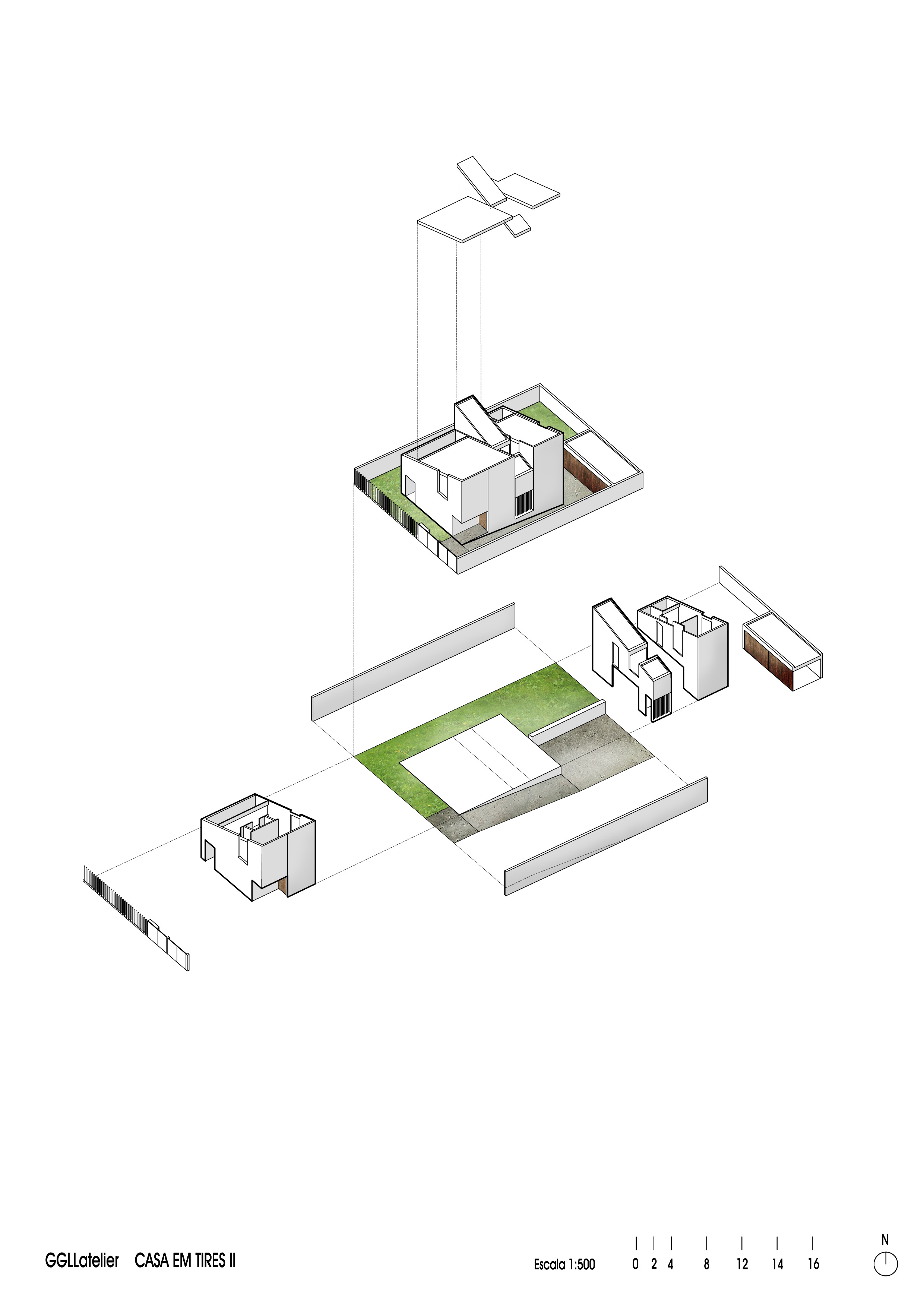 GGLLatelier CASA EM TIRES II

Escala 1:500

0 2 4 8 12 14 16

N